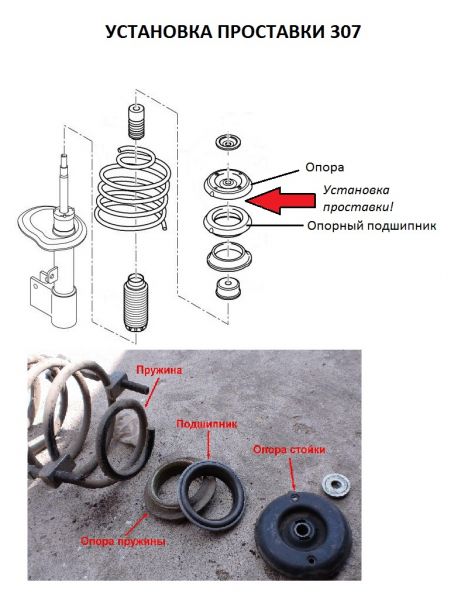 УСТАНОВКА ПРОСТАВКИ 307

Опора

Установка проставки!

Опорный подшипник

Пружина

Подшипник

Опора стойки

Опора пружины